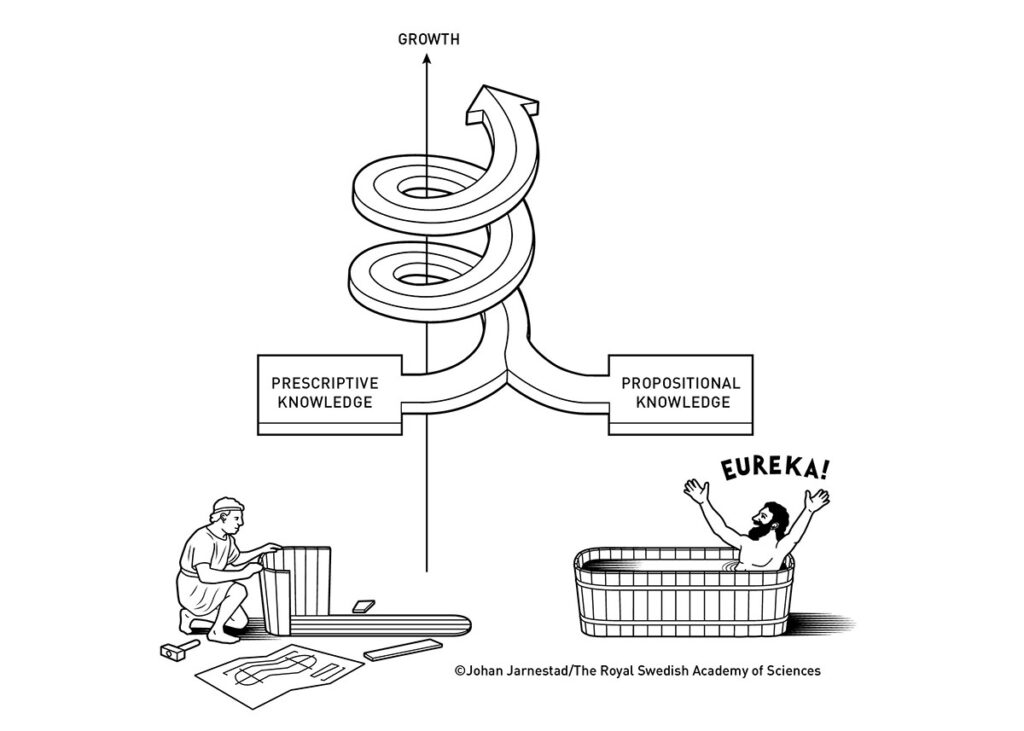 GROWTH

PRESCRIPTIVE KNOWLEDGE

PROPOSITIONAL KNOWLEDGE

EUREKA!

©Johan Jarnestad/The Royal Swedish Academy of Sciences